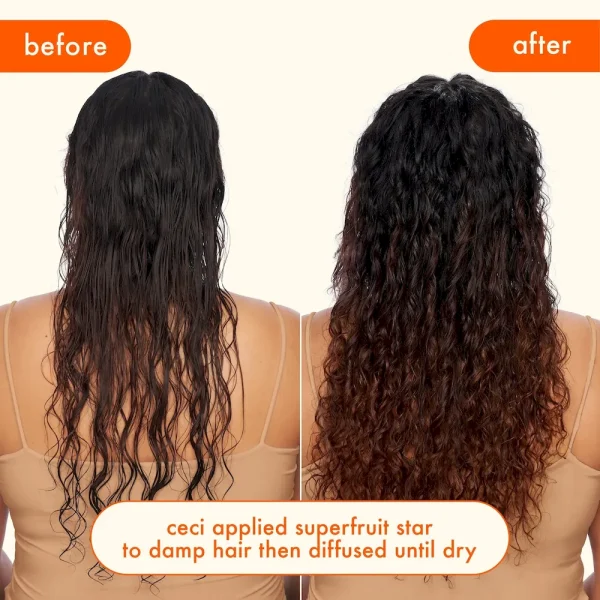 before

after

ceci applied superfruit star to damp hair then diffused until dry