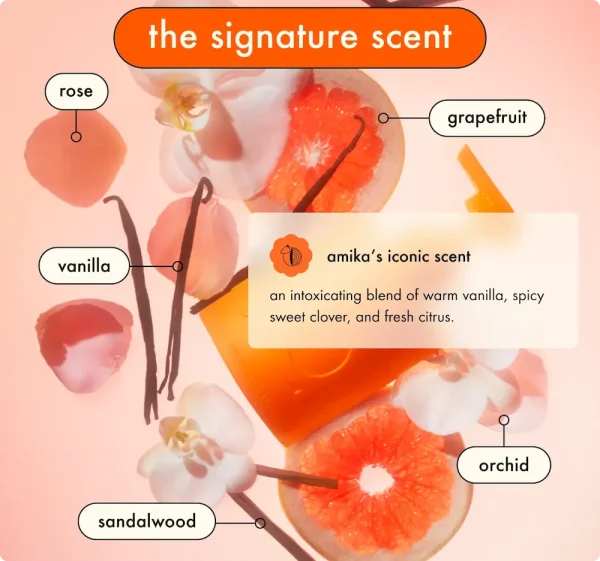 the signature scent

rose

grapefruit

vanilla

amika's iconic scent

an intoxicating blend of warm vanilla, spicy sweet clover, and fresh citrus.

orchid

sandalwood