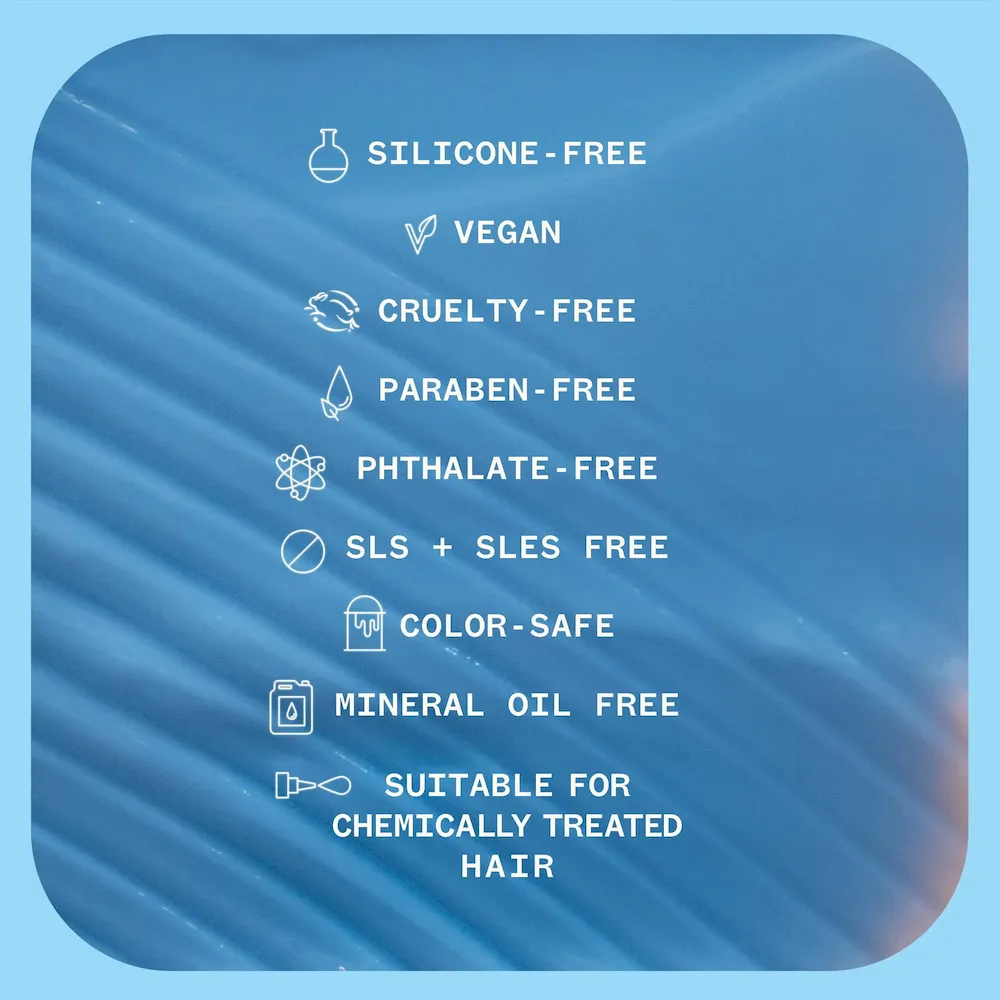 SILICONE-FREE

VEGAN

CRUELTY-FREE

PARABEN-FREE

PHTHALATE-FREE

SLS + SLES FREE

COLOR-SAFE

MINERAL OIL FREE

SUITABLE FOR CHEMICALLY TREATED HAIR