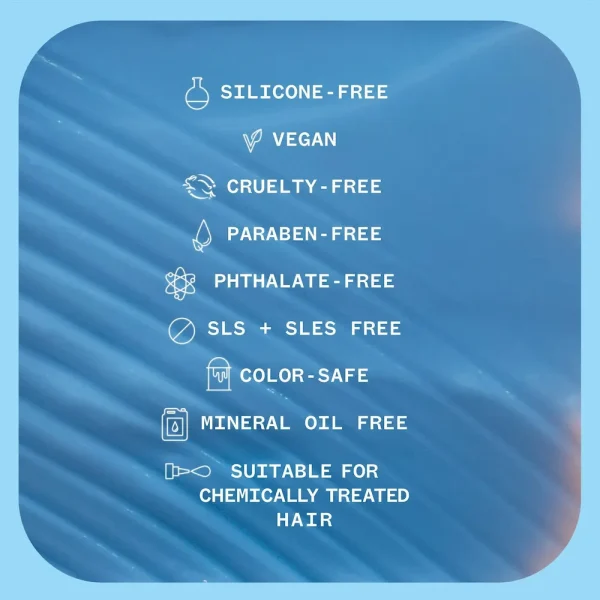 SILICONE-FREE

VEGAN

CRUELTY-FREE

PARABEN-FREE

PHTHALATE-FREE

SLS + SLES FREE

COLOR-SAFE

MINERAL OIL FREE

SUITABLE FOR CHEMICALLY TREATED HAIR